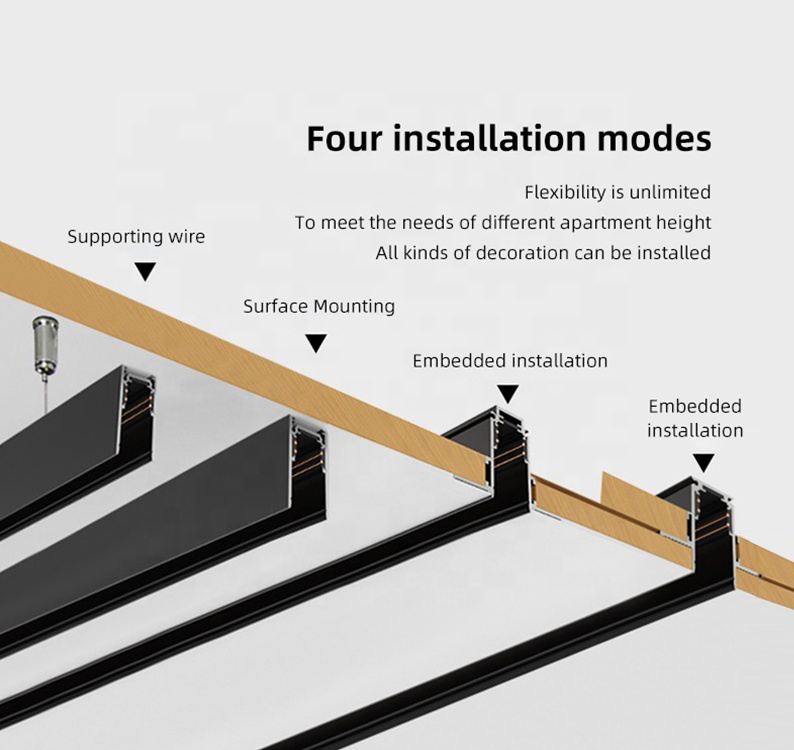 Four installation modes

Flexibility is unlimited
To meet the needs of different apartment height
All kinds of decoration can be installed

Supporting wire

Surface Mounting

Embedded installation

Embedded installation